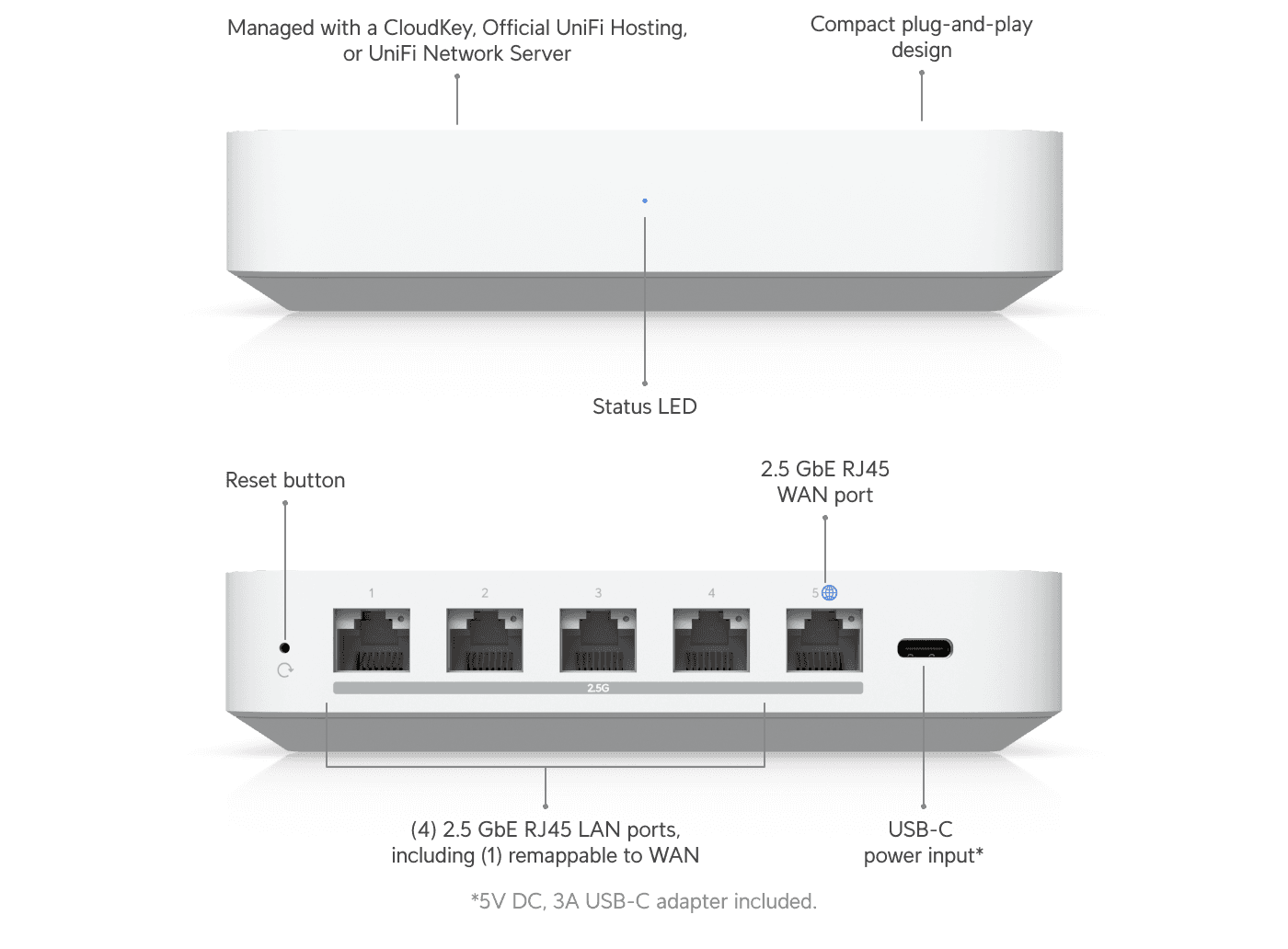 Managed with a CloudKey, Official UniFi Hosting, or UniFi Network Server

Compact plug-and-play design

Status LED

Reset button

2.5 GbE RJ45 WAN port

1

2

3

4

5

2.5G

(4) 2.5 GbE RJ45 LAN ports, including (1) remappable to WAN

USB-C power input*

*5V DC, 3A USB-C adapter included.